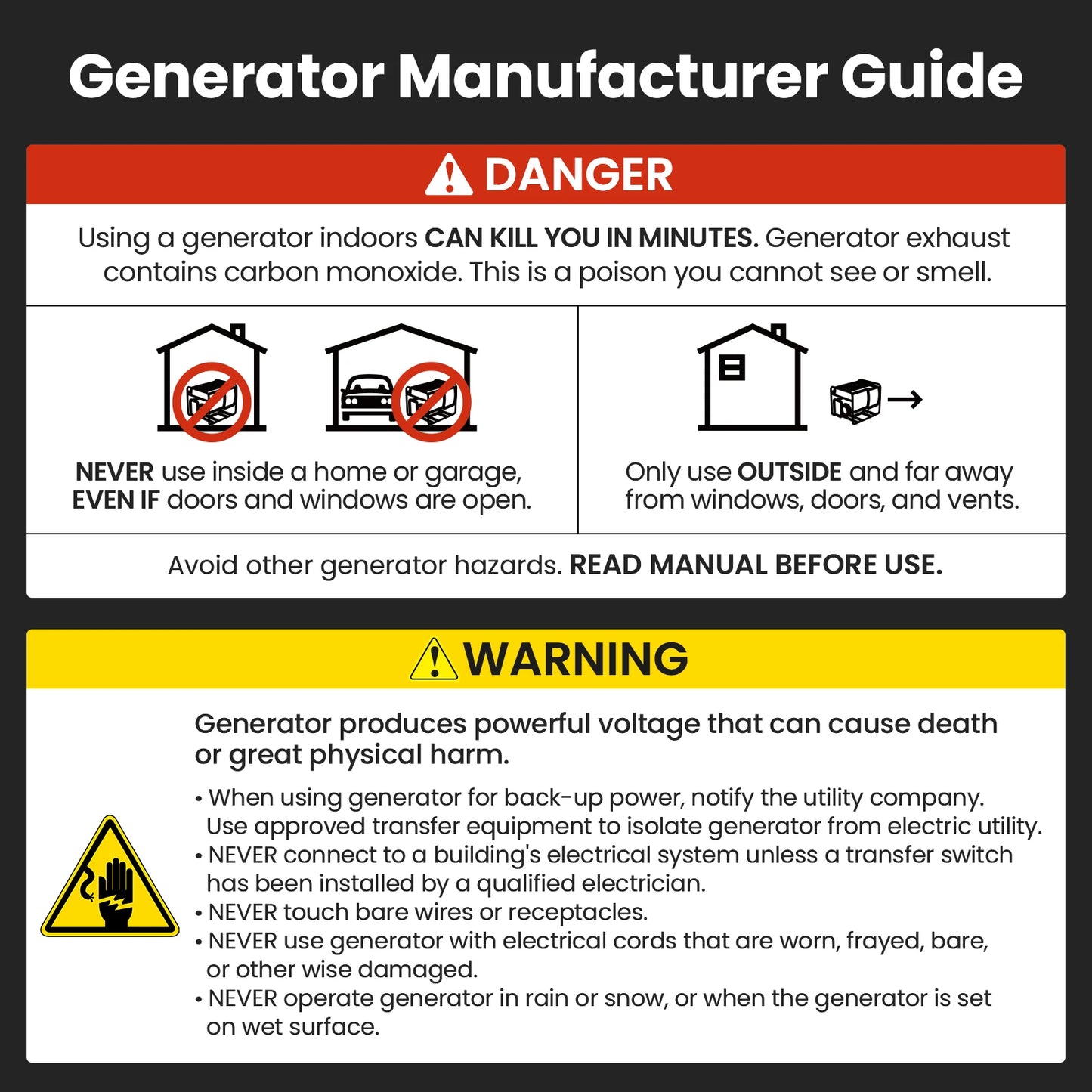 Generator Manufacturer Guide

DANGER

Using a generator indoors CAN KILL YOU IN MINUTES. Generator exhaust contains carbon monoxide. This is a poison you cannot see or smell.

NEVER use inside a home or garage, EVEN IF doors and windows are open.

Only use OUTSIDE and far away from windows, doors, and vents.

Avoid other generator hazards. READ MANUAL BEFORE USE.

WARNING

Generator produces powerful voltage that can cause death or great physical harm.

• When using generator for back-up power, notify the utility company. Use approved transfer equipment to isolate generator from electric utility.
• NEVER connect to a building's electrical system unless a transfer switch has been installed by a qualified electrician.
• NEVER touch bare wires or receptacles.
• NEVER use generator with electrical cords that are worn, frayed, bare, or other wise damaged.
• NEVER operate generator in rain or snow, or when the generator is set on wet surface.