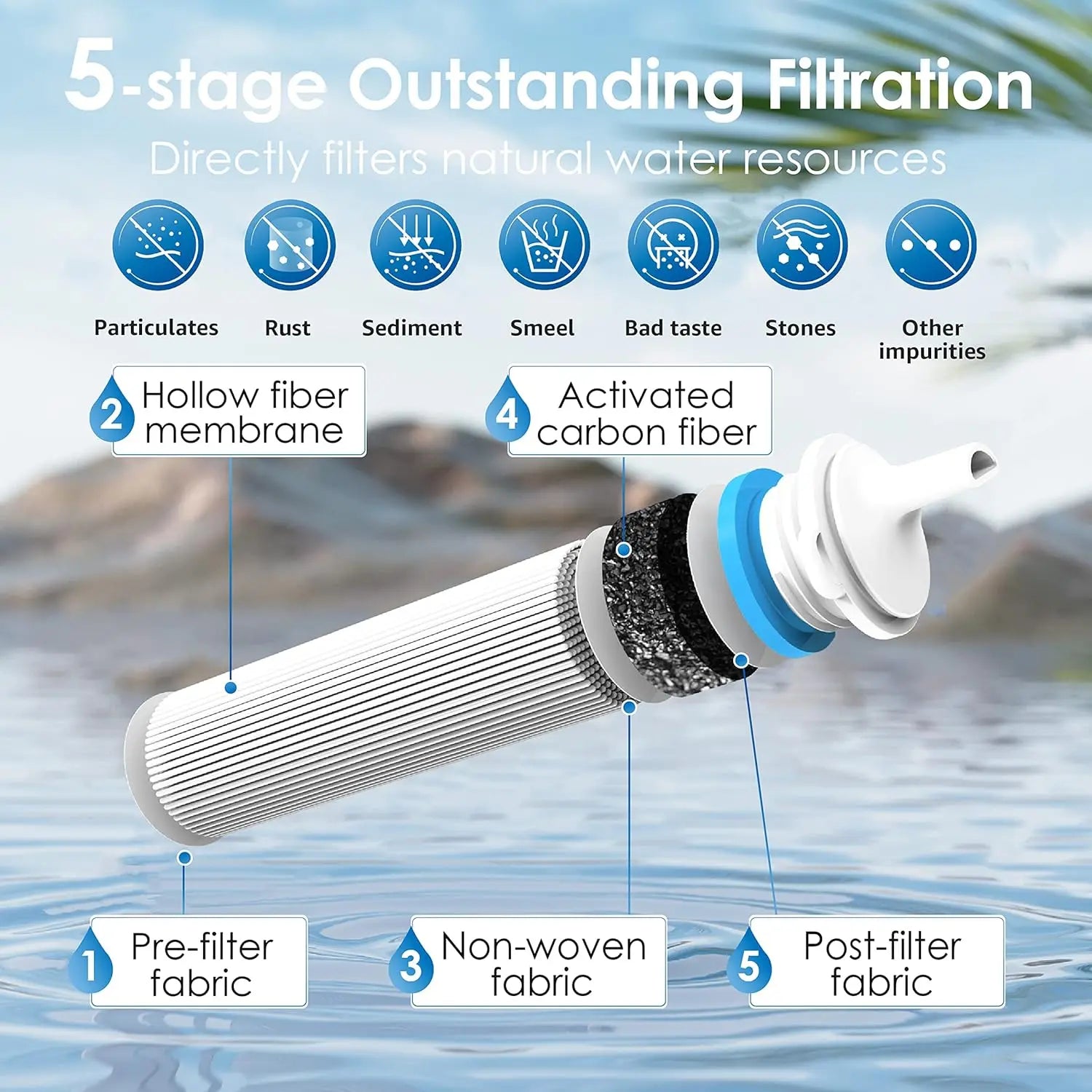 5-stage Outstanding Filtration

Directly filters natural water resources

Particulates

Rust

Sediment

Smeel

Bad taste

Stones

Other impurities

2 Hollow fiber membrane

4 Activated carbon fiber

1 Pre-filter fabric

3 Non-woven fabric

5 Post-filter fabric